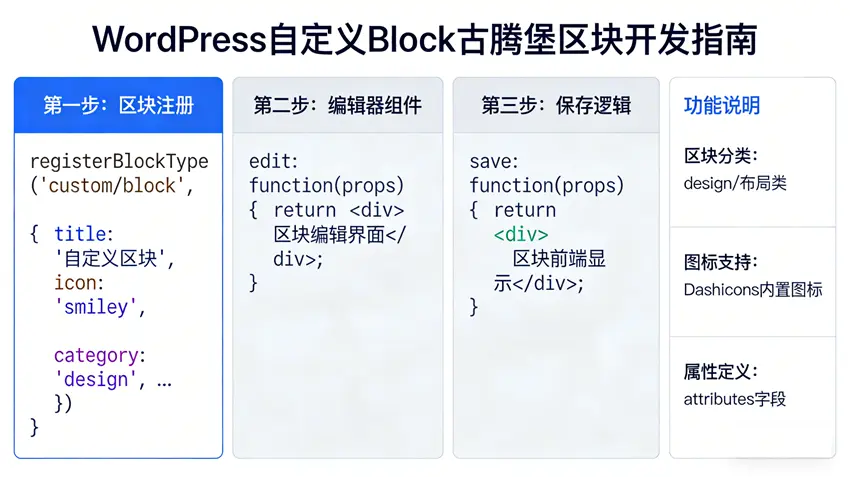 WordPress自定义Block古腾堡区块开发指南

第一步：区块注册

registerBlockType('custom/block',

{ title: '自定义区块', icon: 'smiley',

category: 'design', …
})
}

第二步：编辑器组件

edit: function(props) { return <div> 区块编辑界面</div>;
}

第三步：保存逻辑

save: function(props) { return <div> 区块前端显示</div>;
}

功能说明

区块分类：
design/布局类

图标支持：
Dashicons内置图标

属性定义：
attributes字段